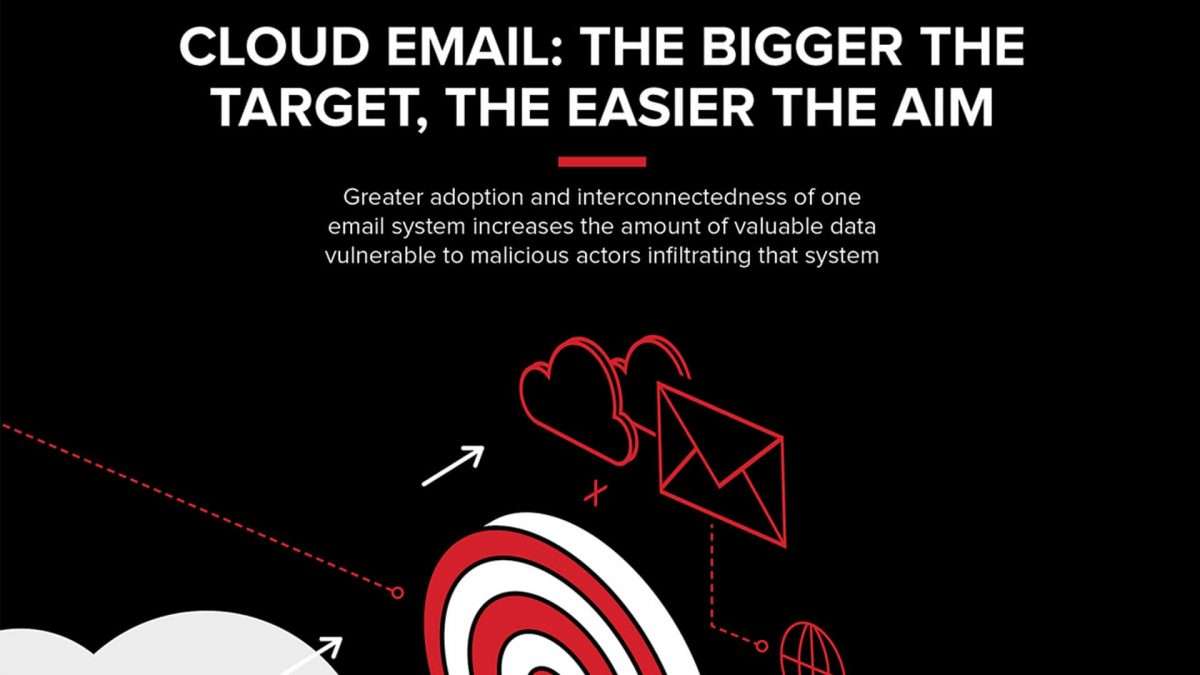 CLOUD EMAIL: THE BIGGER THE TARGET, THE EASIER THE AIM

Greater adoption and interconnectedness of one email system increases the amount of valuable data vulnerable to malicious actors infiltrating that system