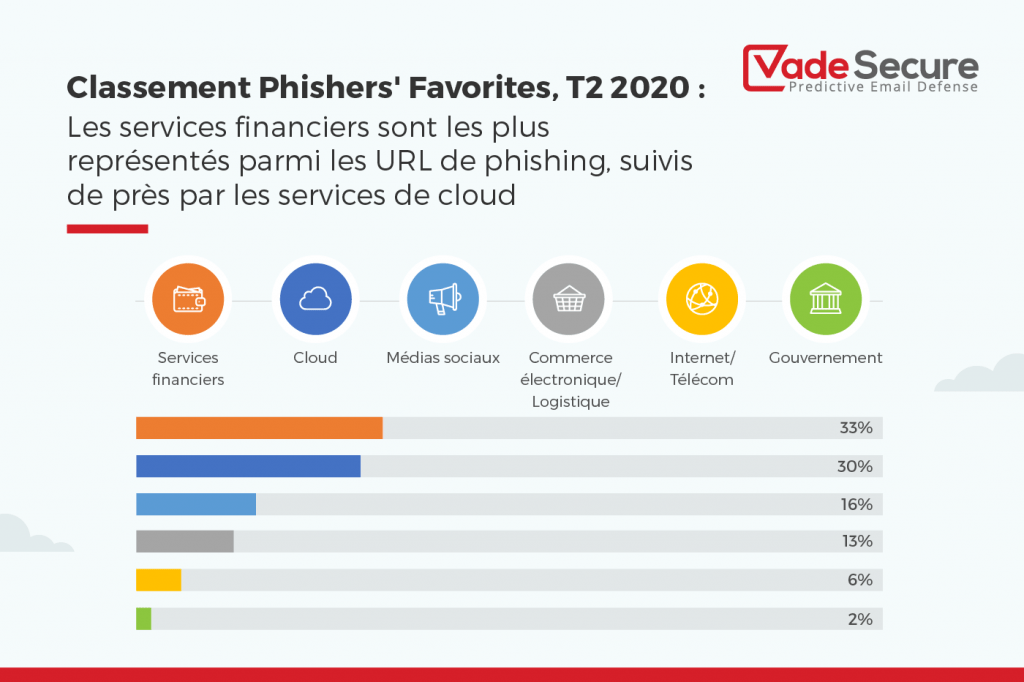 Vade Secure
Predictive Email Defense

Classement Phishers' Favorites, T2 2020 :
Les services financiers sont les plus représentés parmi les URL de phishing, suivis de près par les services de cloud

Services financiers

Cloud

Médias sociaux

Commerce électronique/ Logistique

Internet/ Télécom

Gouvernement

33%

30%

16%

13%

6%

2%