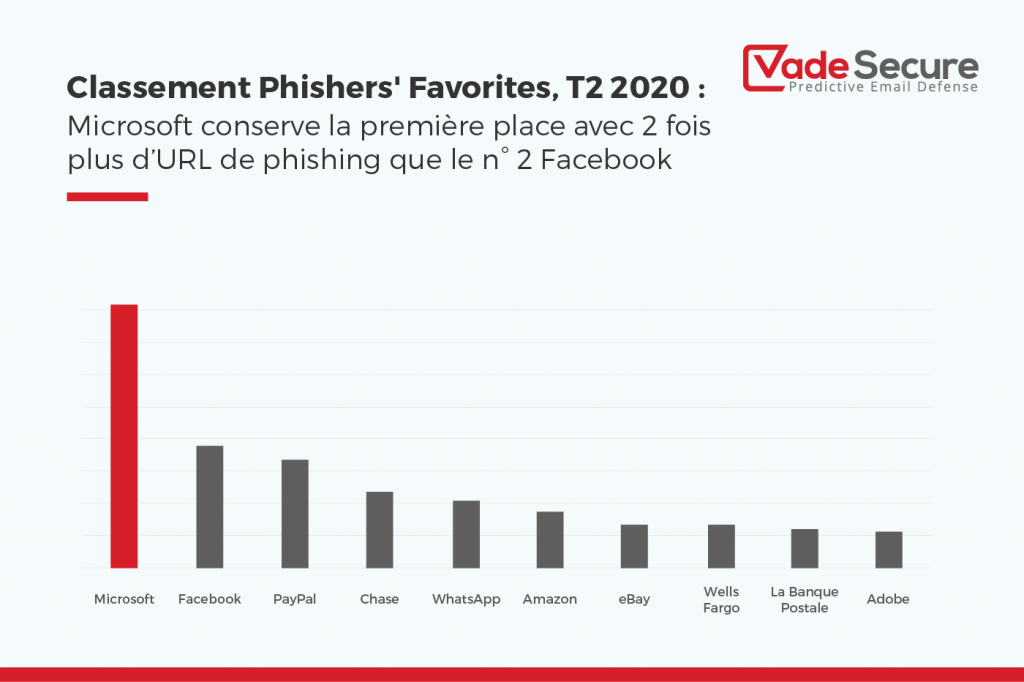 Vade Secure
Predictive Email Defense

Classement Phishers' Favorites, T2 2020 :
Microsoft conserve la première place avec 2 fois plus d'URL de phishing que le n° 2 Facebook

Microsoft
Facebook
PayPal
Chase
WhatsApp
Amazon
eBay
Wells Fargo
La Banque Postale
Adobe