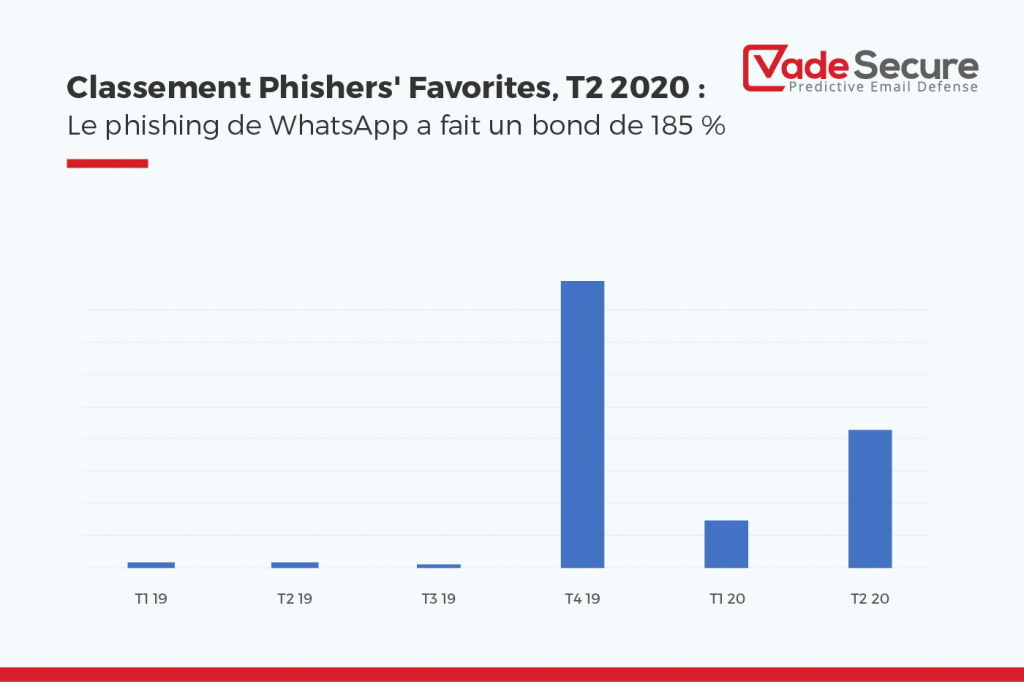 Classement Phishers' Favorites, T2 2020 :
Le phishing de WhatsApp a fait un bond de 185 %

Vade Secure
Predictive Email Defense

T1 19
T2 19
T3 19
T4 19
T1 20
T2 20